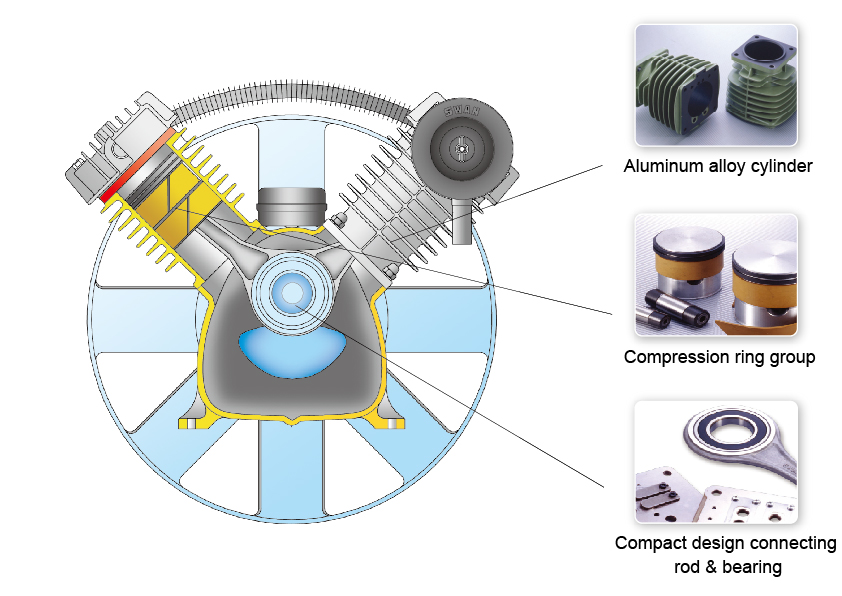 SWAN

Aluminum alloy cylinder

Compression ring group

Compact design connecting rod & bearing