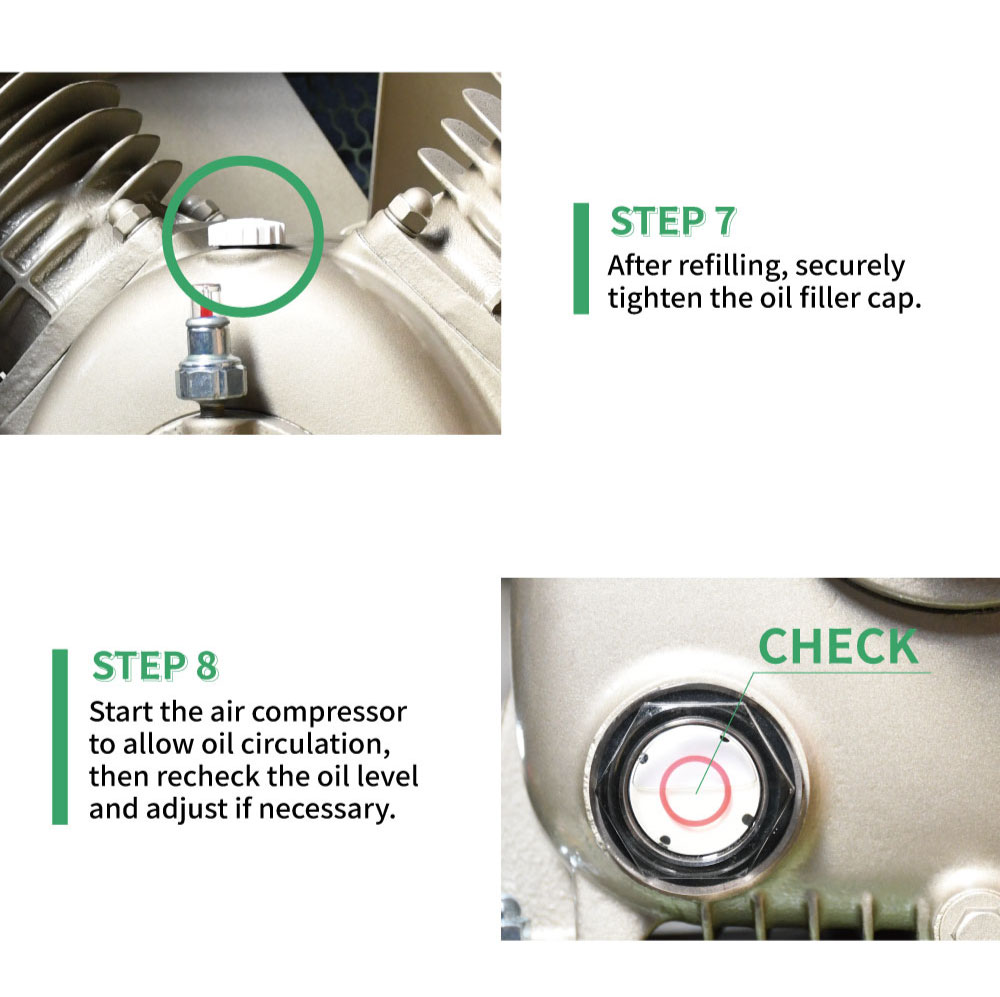 STEP 7
After refilling, securely tighten the oil filler cap.

STEP 8
Start the air compressor to allow oil circulation, then recheck the oil level and adjust if necessary.

CHECK