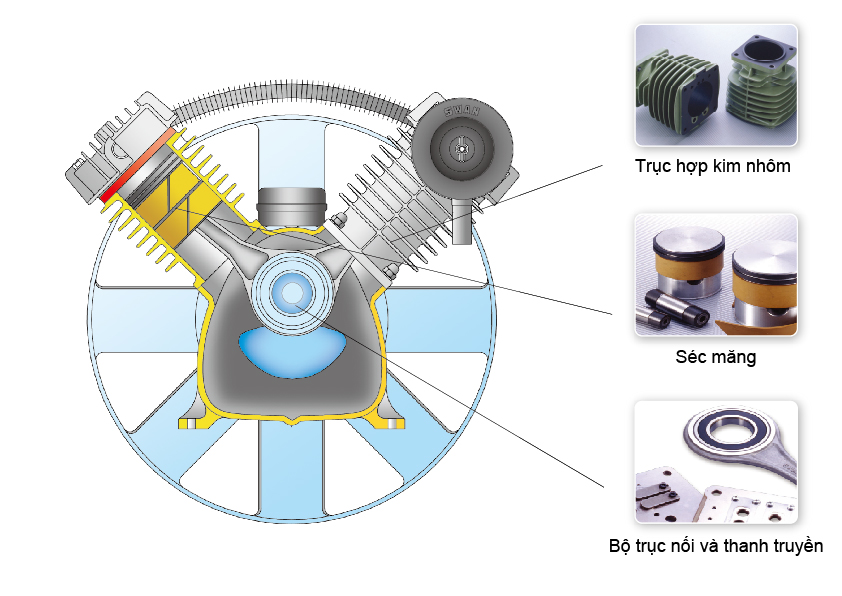 SWAN

Trục hợp kim nhôm

Séc măng

Bộ trục nối và thanh truyền